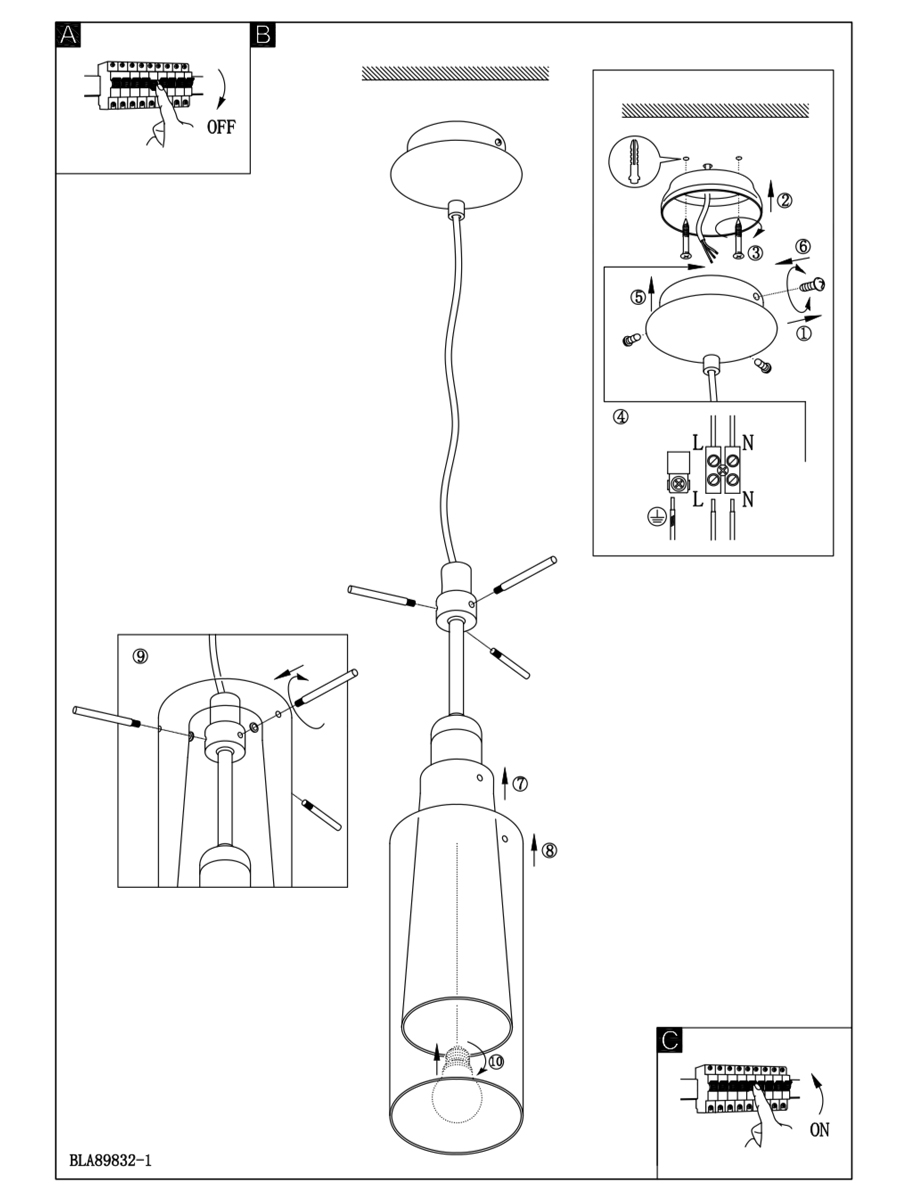 A

OFF

B

②

③

⑥

⑤

①

④

L N

L N

⑨

⑦

⑧

⑩

C

ON

BLA89832-1